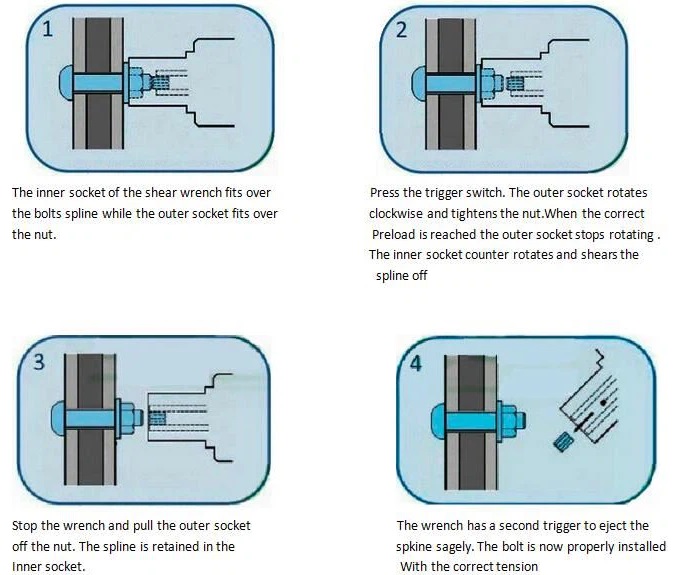 1

The inner socket of the shear wrench fits over the bolts spline while the outer socket fits over the nut.

2

Press the trigger switch. The outer socket rotates clockwise and tightens the nut.When the correct Preload is reached the outer socket stops rotating . The inner socket counter rotates and shears the spline off

3

Stop the wrench and pull the outer socket off the nut. The spline is retained in the Inner socket.

4

The wrench has a second trigger to eject the spkine sagely. The bolt is now properly installed With the correct tension