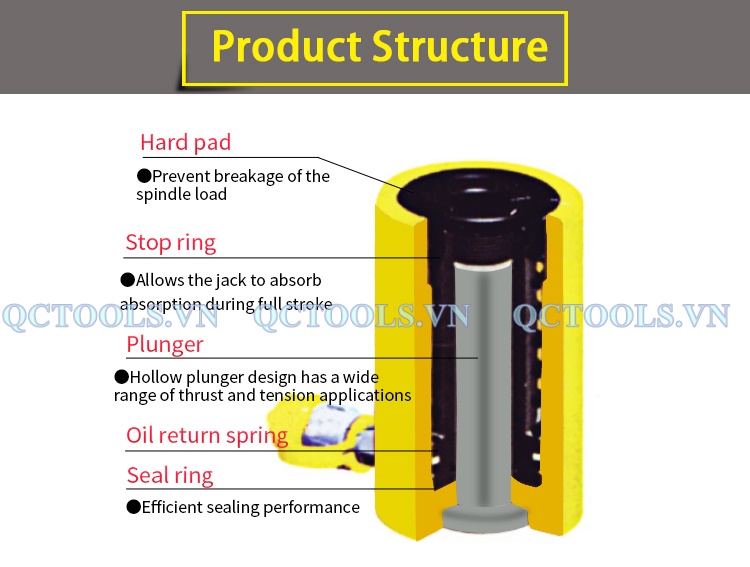 Product Structure

Hard pad

●Prevent breakage of the spindle load

Stop ring

●Allows the jack to absorb absorption during full stroke

QCTOOLS.VN QCTOOLS.VN QCTOOLS.VN

Plunger

●Hollow plunger design has a wide range of thrust and tension applications

Oil return spring

Seal ring

●Efficient sealing performance