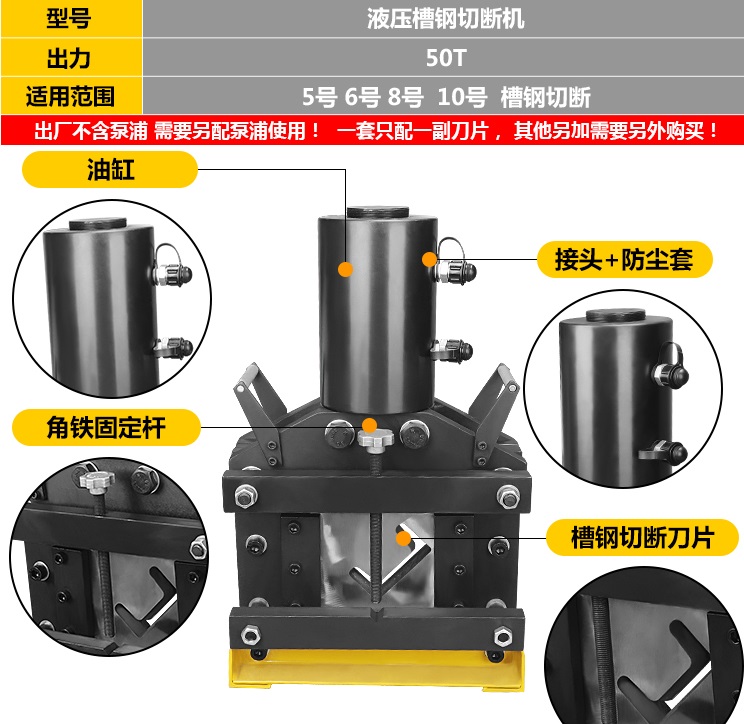 | 型号 | 液压槽钢切断机 |
|---|---|
| 出力 | 50T |
| 适用范围 | 5号 6号 8号 10号 槽钢切断 |

出厂不含泵浦 需要另配泵浦使用！ 一套只配一副刀片，其他另加需要另外购买！

油缸

接头+防尘套

角铁固定杆

槽钢切断刀片