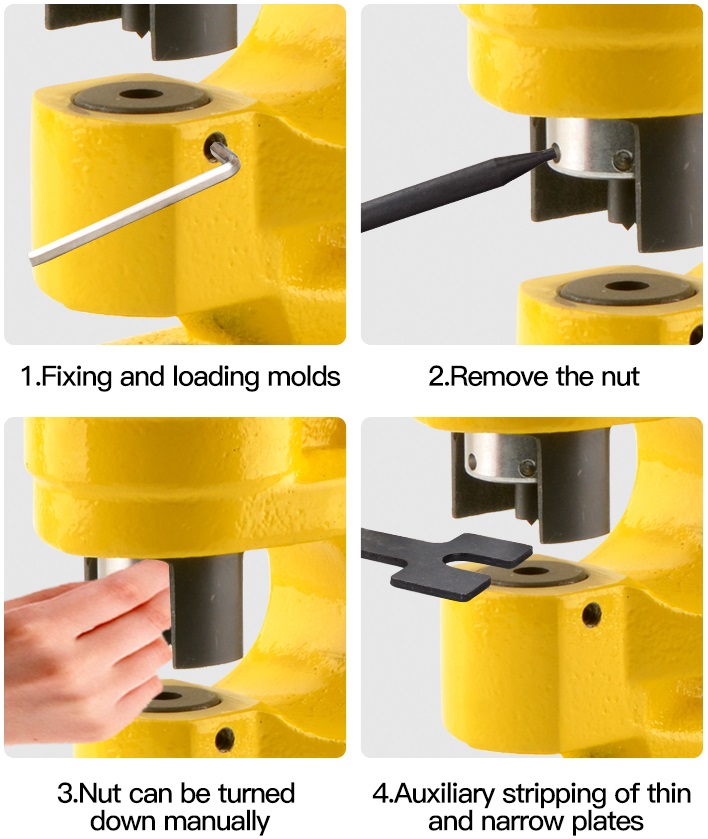 1.Fixing and loading molds

2.Remove the nut

3.Nut can be turned down manually

4.Auxiliary stripping of thin and narrow plates